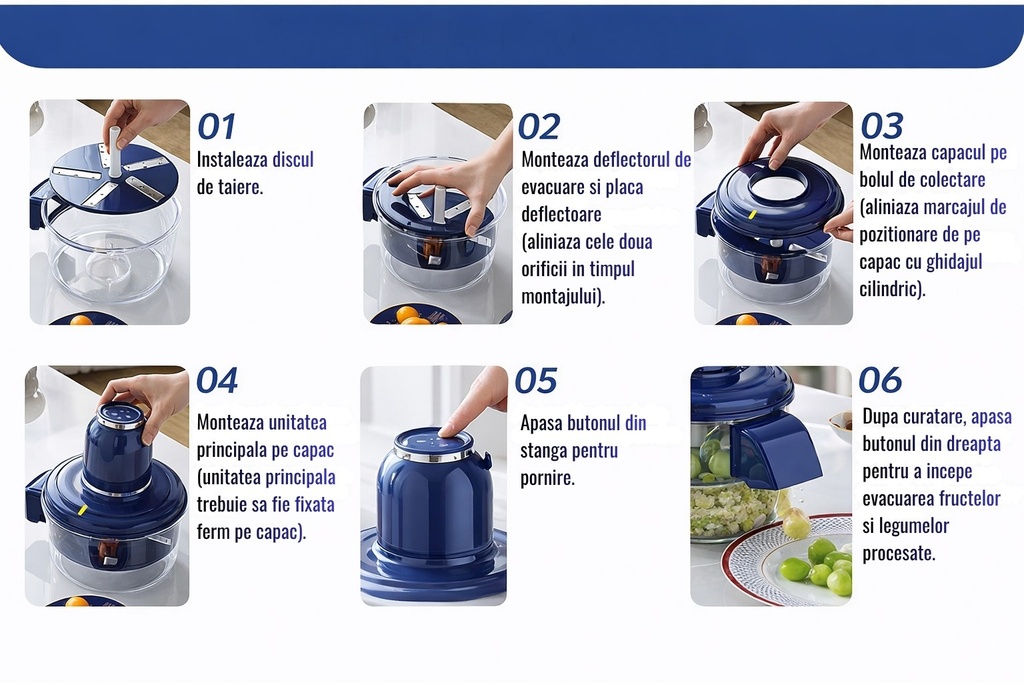 01
Instaleaza discul de taiere.

02
Monteaza deflectorul de evacuare si placa deflectoare (aliniaza cele doua orificii in timpul montajului).

03
Monteaza capacul pe bolul de colectare (aliniaza marcajul de pozitionare de pe capac cu ghidajul cilindric).

04
Monteaza unitatea principala pe capac (unitatea principala trebuie sa fie fixata ferm pe capac).

05
Apasa butonul din stanga pentru pornire.

06
Dupa curatare, apasa butonul din dreapta pentru a incepe evacuarea fructelor si legumelor procesate.