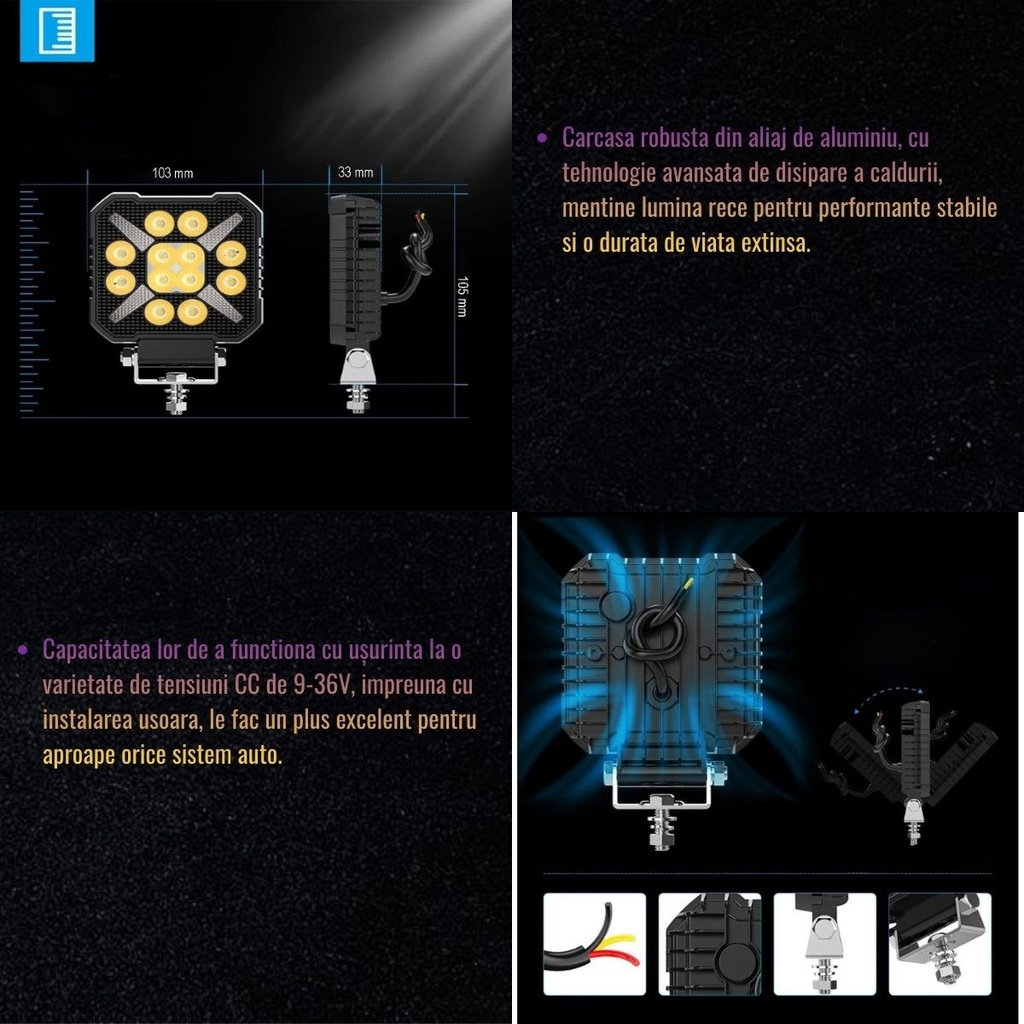 103 mm

33 mm

105 mm

• Carcasa robusta din aliaj de aluminiu, cu tehnologie avansata de disipare a caldurii, mentine lumina rece pentru performante stabile si o durata de viata extinsa.

• Capacitatea lor de a functiona cu ușurinta la o varietate de tensiuni CC de 9-36V, impreuna cu instalarea usoara, le fac un plus excelent pentru aproape orice sistem auto.